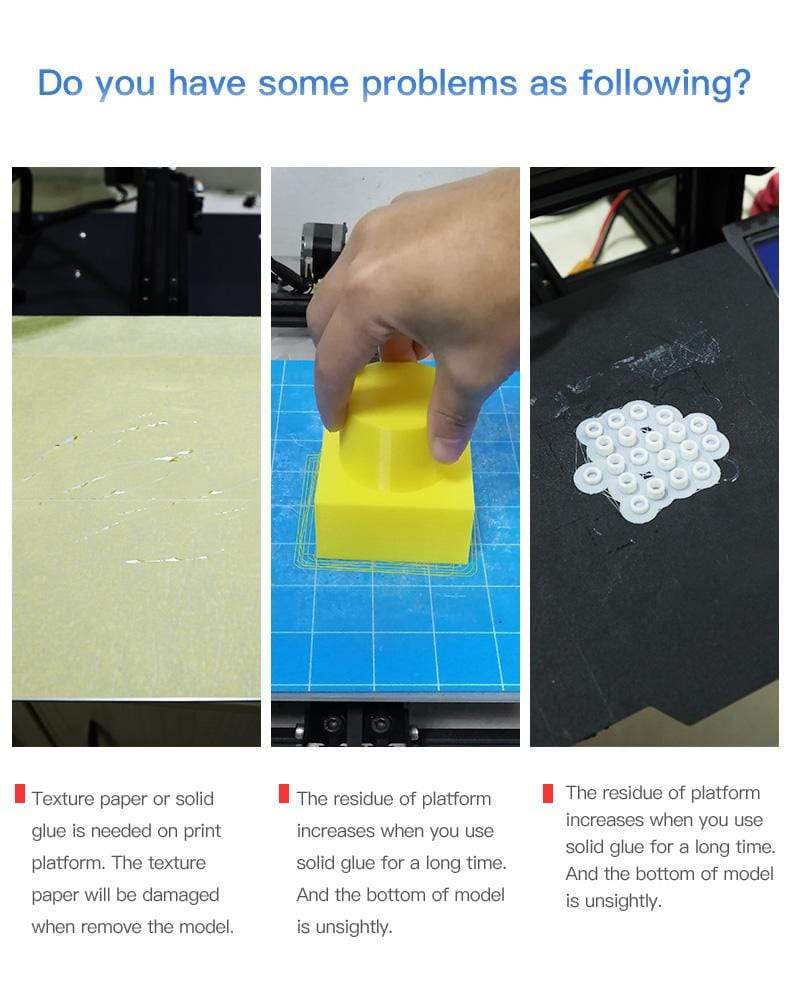 Do you have some problems as following?

Texture paper or solid glue is needed on print platform. The texture paper will be damaged when remove the model.

The residue of platform increases when you use solid glue for a long time. And the bottom of model is unsightly.

The residue of platform increases when you use solid glue for a long time. And the bottom of model is unsightly.