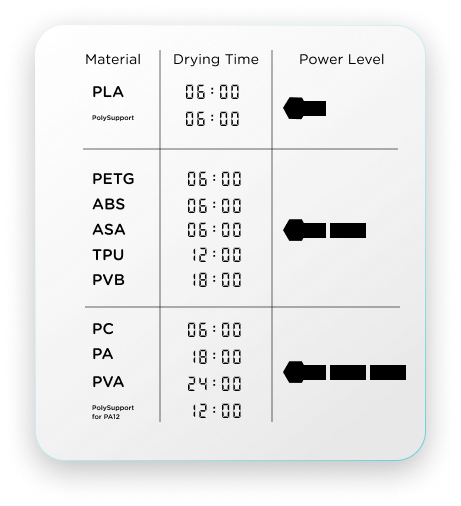 | Material | Drying Time | Power Level |
|---|---|---|
| PLA | 06:00 | |
| PolySupport | 06:00 | |
| PETG | 06:00 | |
| ABS | 06:00 | |
| ASA | 06:00 | |
| TPU | 12:00 | |
| PVB | 18:00 | |
| PC | 06:00 | |
| PA | 18:00 | |
| PVA | 24:00 | |
| PolySupport for PA12 | 12:00 | |