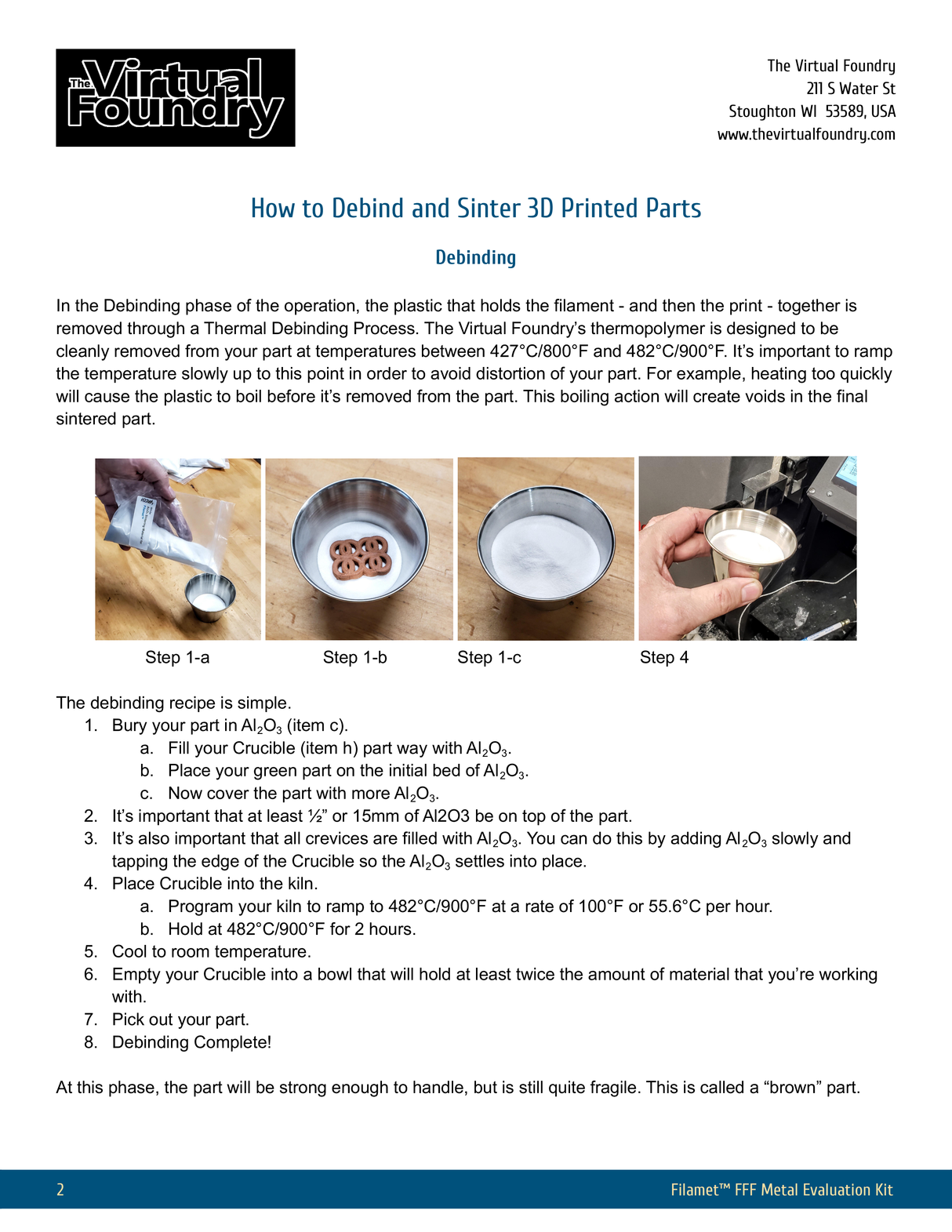 The Virtual Foundry

The Virtual Foundry
211 S Water St
Stoughton WI 53589, USA
www.thevirtualfoundry.com

How to Debind and Sinter 3D Printed Parts

Debinding

In the Debinding phase of the operation, the plastic that holds the filament - and then the print - together is removed through a Thermal Debinding Process. The Virtual Foundry's thermopolymer is designed to be cleanly removed from your part at temperatures between 427°C/800°F and 482°C/900°F. It's important to ramp the temperature slowly up to this point in order to avoid distortion of your part. For example, heating too quickly will cause the plastic to boil before it's removed from the part. This boiling action will create voids in the final sintered part.

Step 1-a Step 1-b Step 1-c Step 4

The debinding recipe is simple.
1. Bury your part in $Al_2O_3$ (item c).
a. Fill your Crucible (item h) part way with $Al_2O_3$.
b. Place your green part on the initial bed of $Al_2O_3$.
c. Now cover the part with more $Al_2O_3$.
2. It's important that at least ½" or 15mm of Al2O3 be on top of the part.
3. It's also important that all crevices are filled with $Al_2O_3$. You can do this by adding $Al_2O_3$ slowly and tapping the edge of the Crucible so the $Al_2O_3$ settles into place.
4. Place Crucible into the kiln.
a. Program your kiln to ramp to 482°C/900°F at a rate of 100°F or 55.6°C per hour.
b. Hold at 482°C/900°F for 2 hours.
5. Cool to room temperature.
6. Empty your Crucible into a bowl that will hold at least twice the amount of material that you're working with.
7. Pick out your part.
8. Debinding Complete!

At this phase, the part will be strong enough to handle, but is still quite fragile. This is called a "brown" part.

2 Filamet™ FFF Metal Evaluation Kit