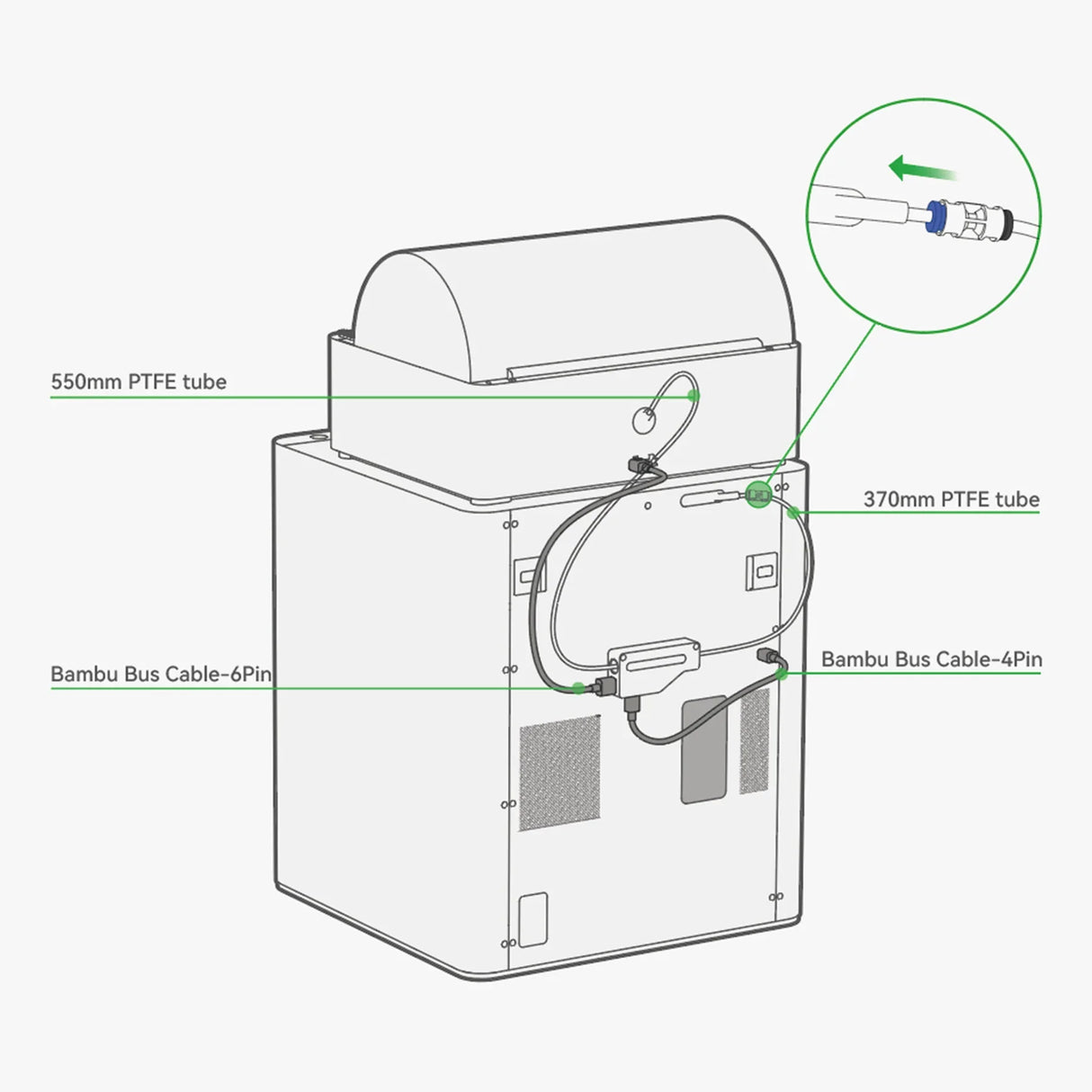 550mm PTFE tube

370mm PTFE tube

Bambu Bus Cable-6Pin

Bambu Bus Cable-4Pin